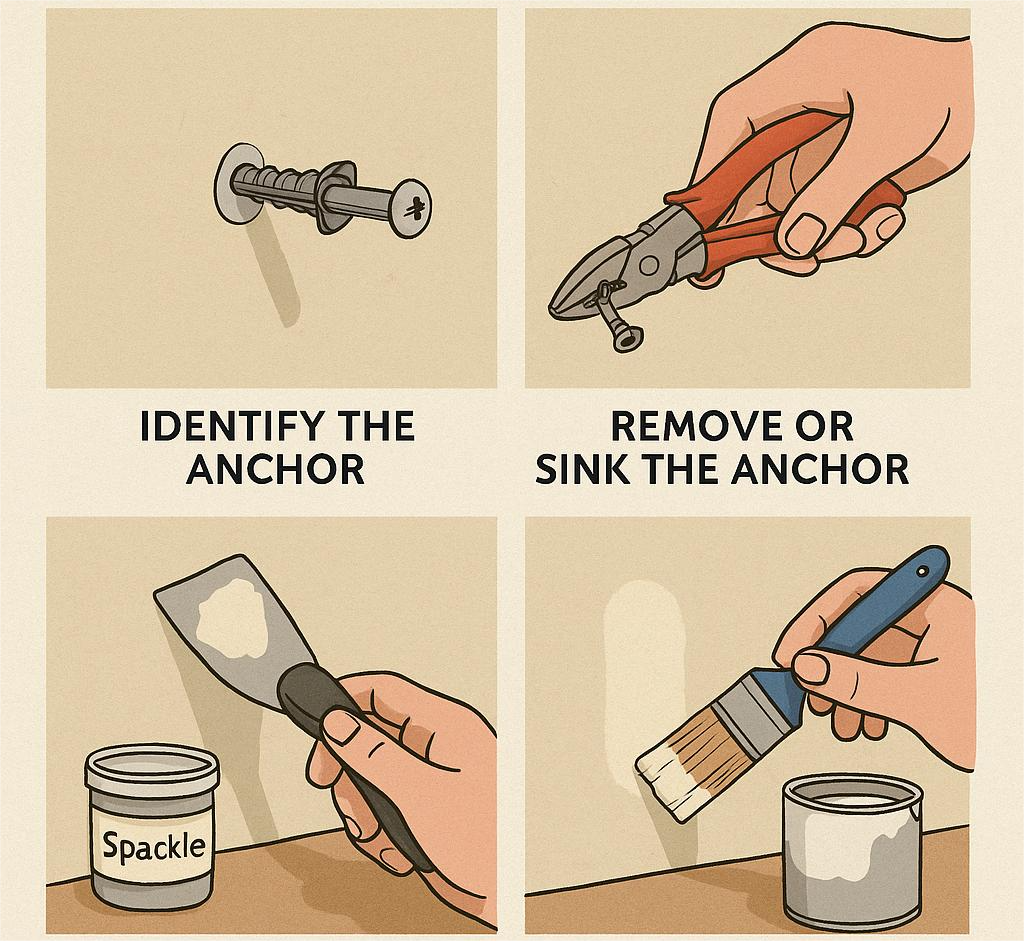 IDENTIFY THE ANCHOR

REMOVE OR SINK THE ANCHOR

Spackle